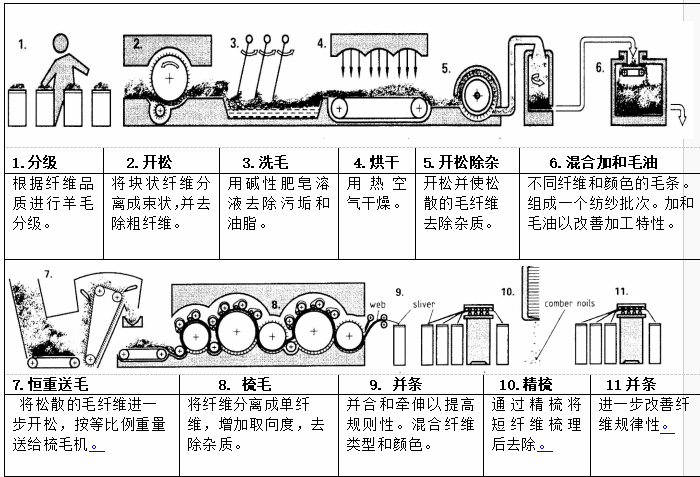 1.

2.

3.

4.

5.

6.

| 1. 分级 | 2. 开松 | 3. 洗毛 | 4. 烘干 | 5. 开松除杂 | 6. 混合加和毛油 |
|---|---|---|---|---|---|
| 根据纤维品质进行羊毛分级。 | 将块状纤维分离成束状，并去除粗纤维。 | 用碱性肥皂溶液去除污垢和油脂。 | 用热空气干燥。 | 开松并使松散的毛纤维去除杂质。 | 不同纤维和颜色的毛条。组成一个纺纱批次。加和毛油以改善加工特性。 |

7.

8.

web

9.

sliver

10.

comber noils

11.

| 7. 恒重送毛 | 8. 梳毛 | 9. 并条 | 10. 精梳 | 11 并条 |
|---|---|---|---|---|
| 将松散的毛纤维进一步开松，按等比例重量送给梳毛机。 | 将纤维分离成单纤维，增加取向度，去除杂质。 | 并合和牵伸以提高规则性。混合纤维类型和颜色。 | 通过精梳将短纤维梳理后去除。 | 进一步改善纤维规律性。 |