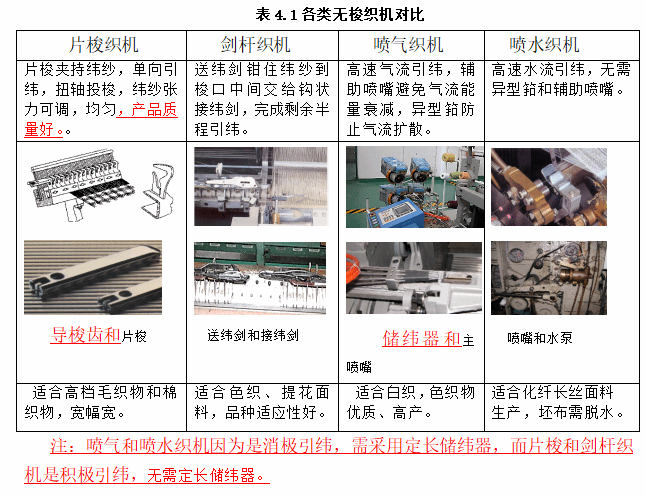 表 4.1 各类无梭织机对比

| 片梭织机 | 剑杆织机 | 喷气织机 | 喷水织机 |
|---|---|---|---|
| 片梭夹持纬纱，单向引纬，扭轴投梭，纬纱张力可调，均匀，产品质量好。。 | 送纬剑钳住纬纱到梭口中间交给钩状接纬剑，完成剩余半程引纬。 | 高速气流引纬，辅助喷嘴避免气流能量衰减，异型筘防止气流扩散。 | 高速水流引纬，无需异型筘和辅助喷嘴。 |
| 导梭齿和片梭 | 送纬剑和接纬剑 | 储纬器和主喷嘴 | 喷嘴和水泵 |
| 适合高档毛织物和棉织物，宽幅宽。 | 适合色织、提花面料，品种适应性好。 | 适合白织，色织物优质、高产。 | 适合化纤长丝面料生产，坯布需脱水。 |

注：喷气和喷水织机因为是消极引纬，需采用定长储纬器，而片梭和剑杆织机是积极引纬，无需定长储纬器。